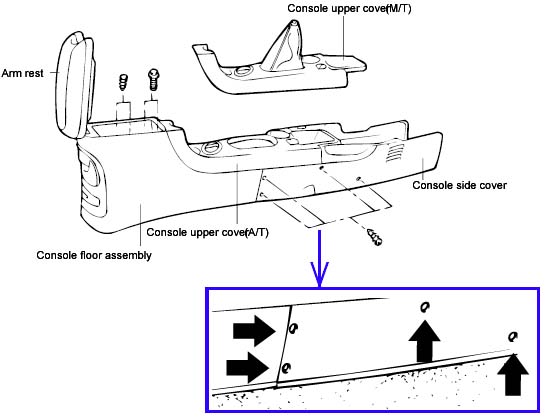 Console upper cover(M/T)

Arm rest

Console side cover

Console upper cover(A/T)

Console floor assembly