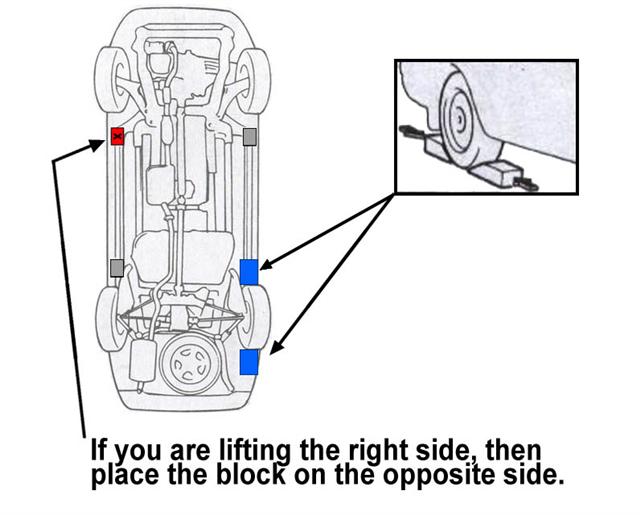 If you are lifting the right side, then place the block on the opposite side.